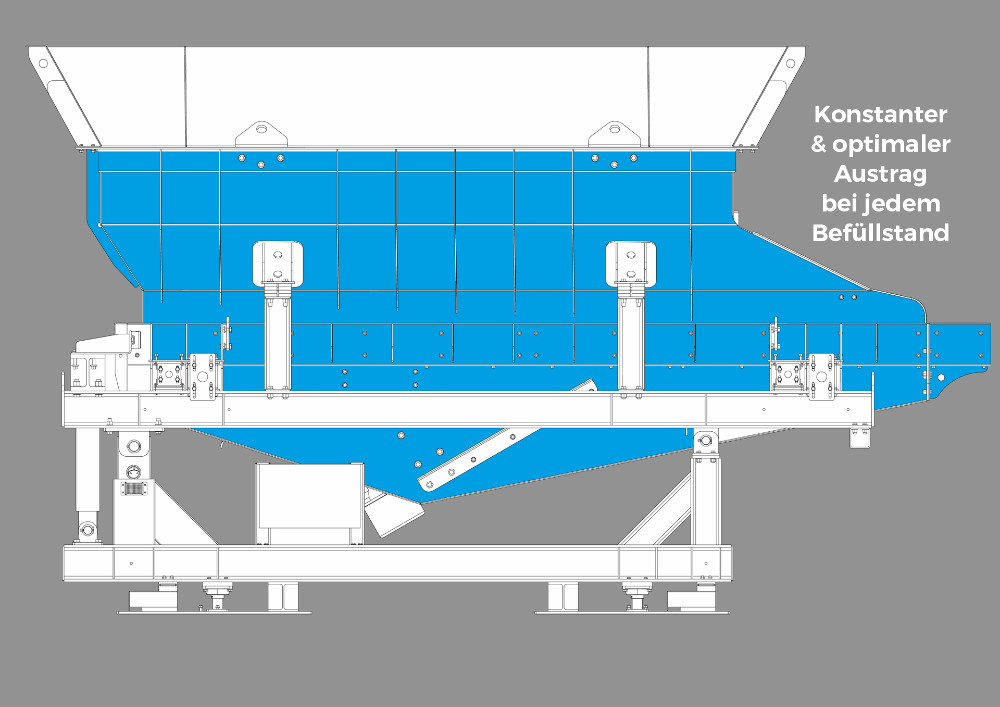 Konstanter
& optimaler
Austrag
bei jedem
Befüllstand